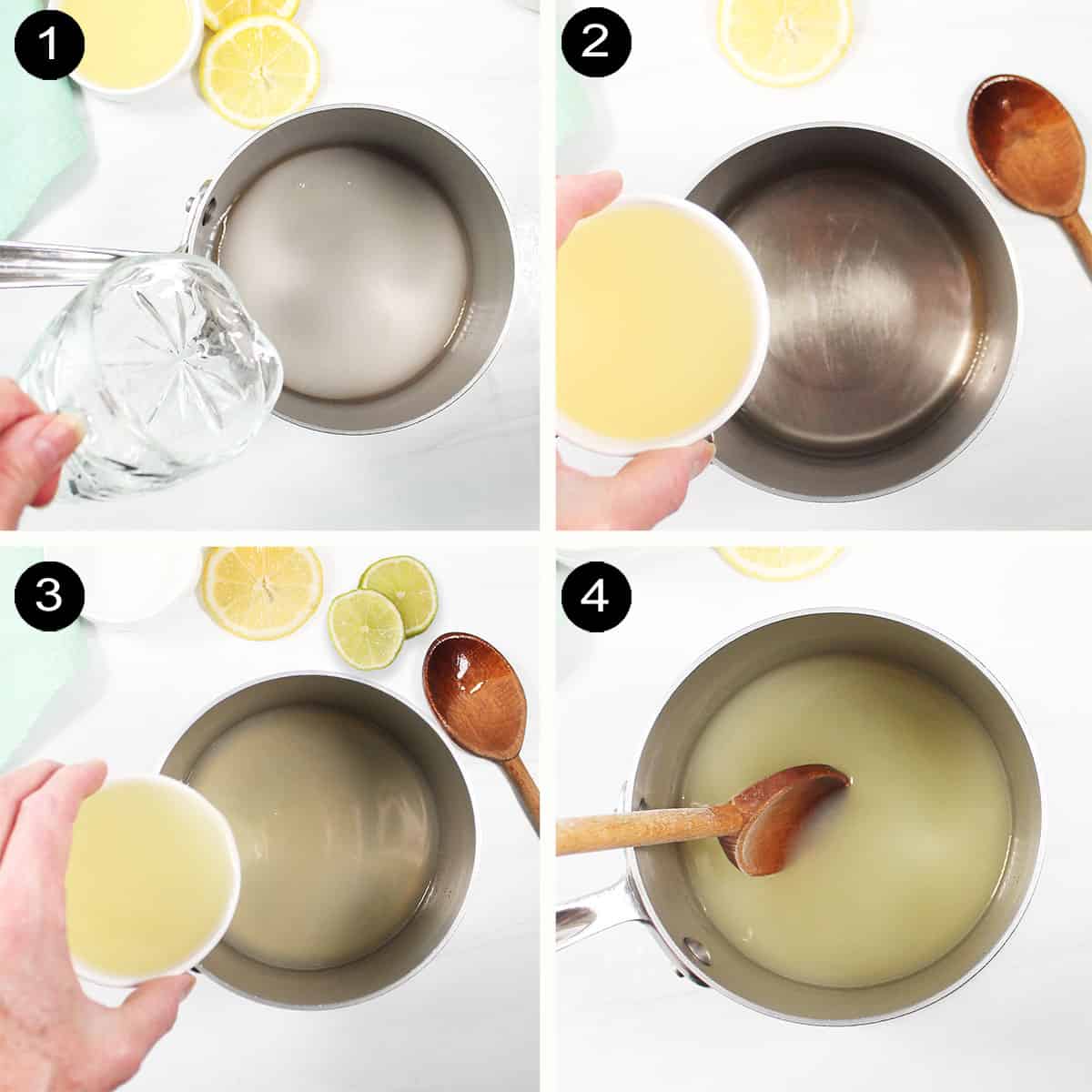 1

2

3

4