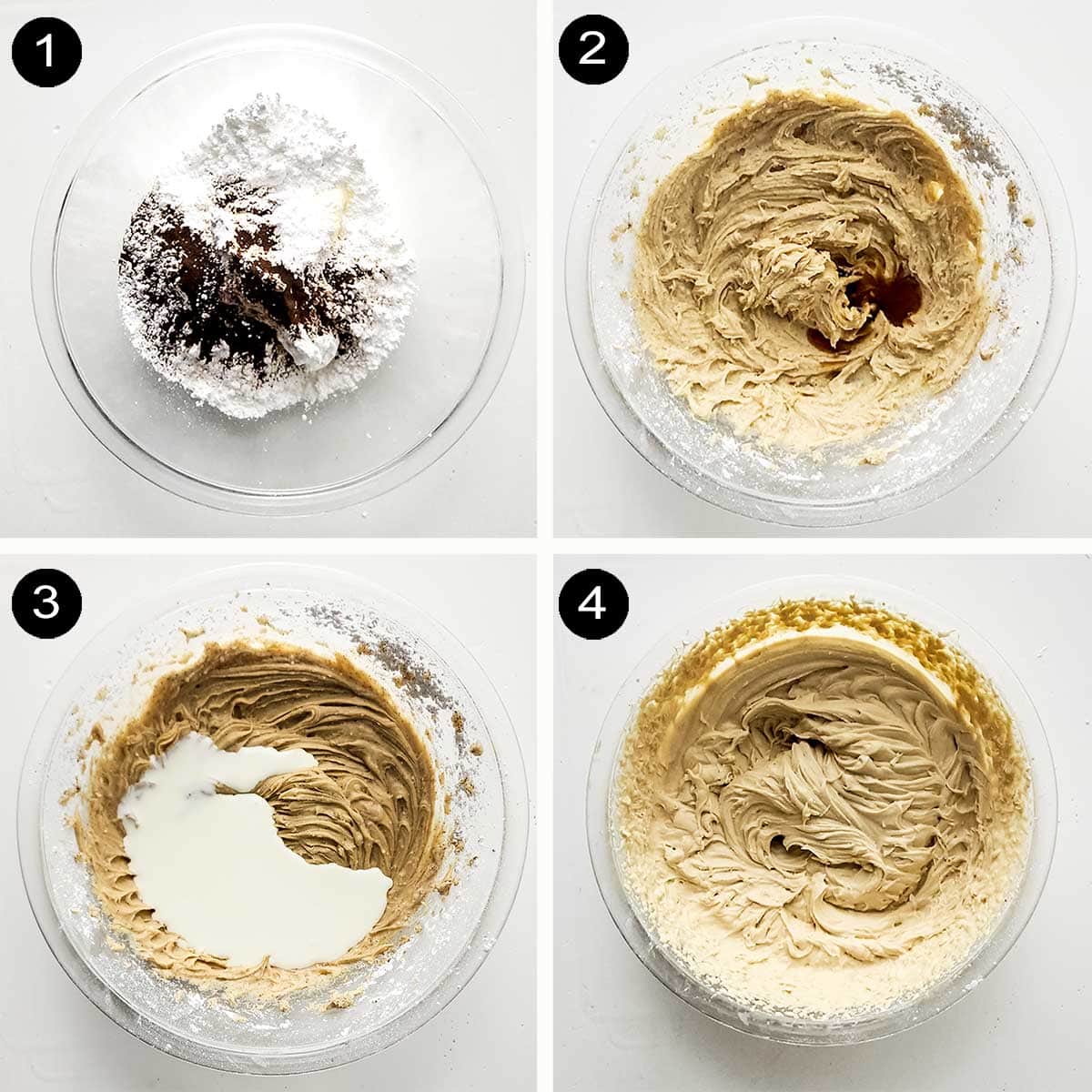 1

2

3

4