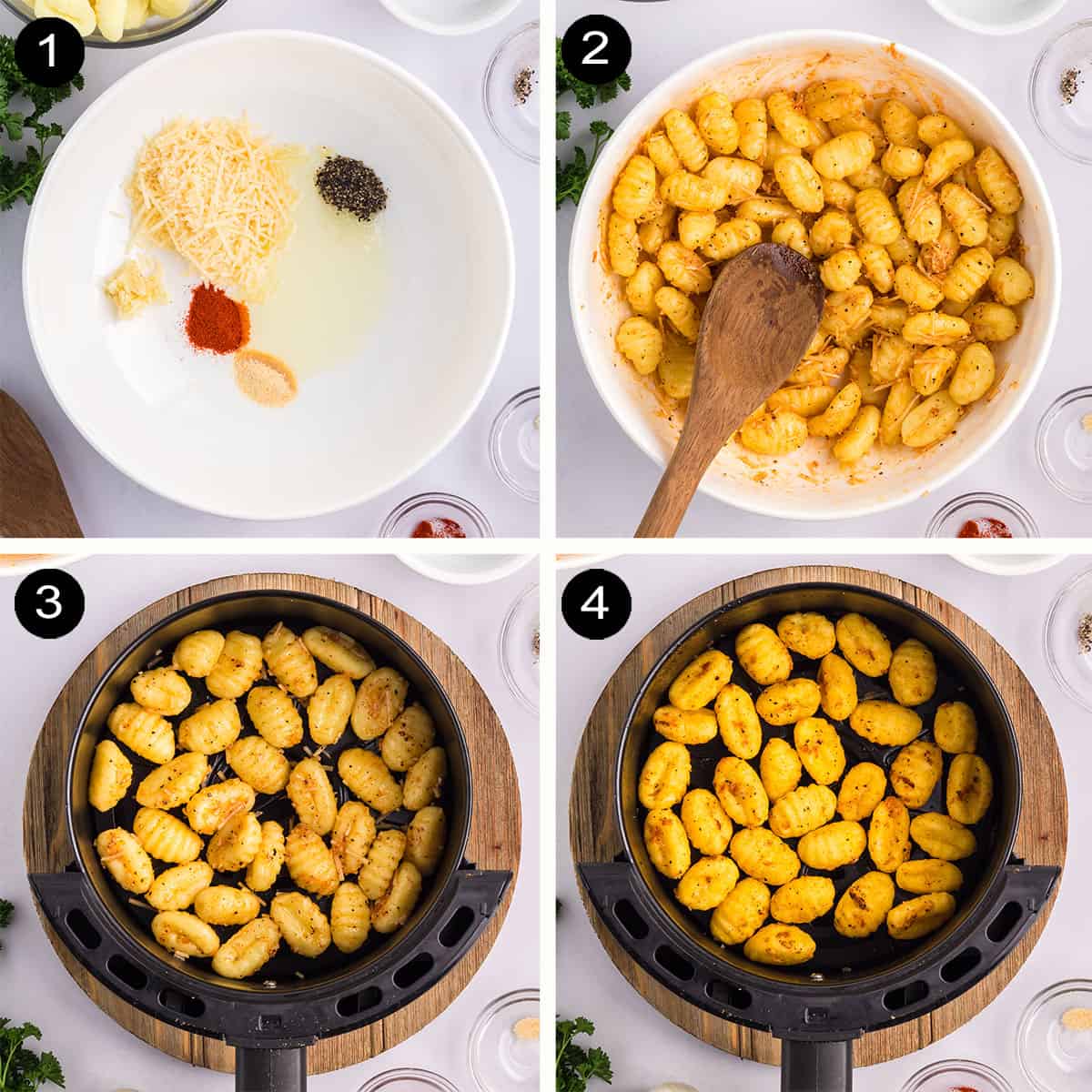 1

2

3

4