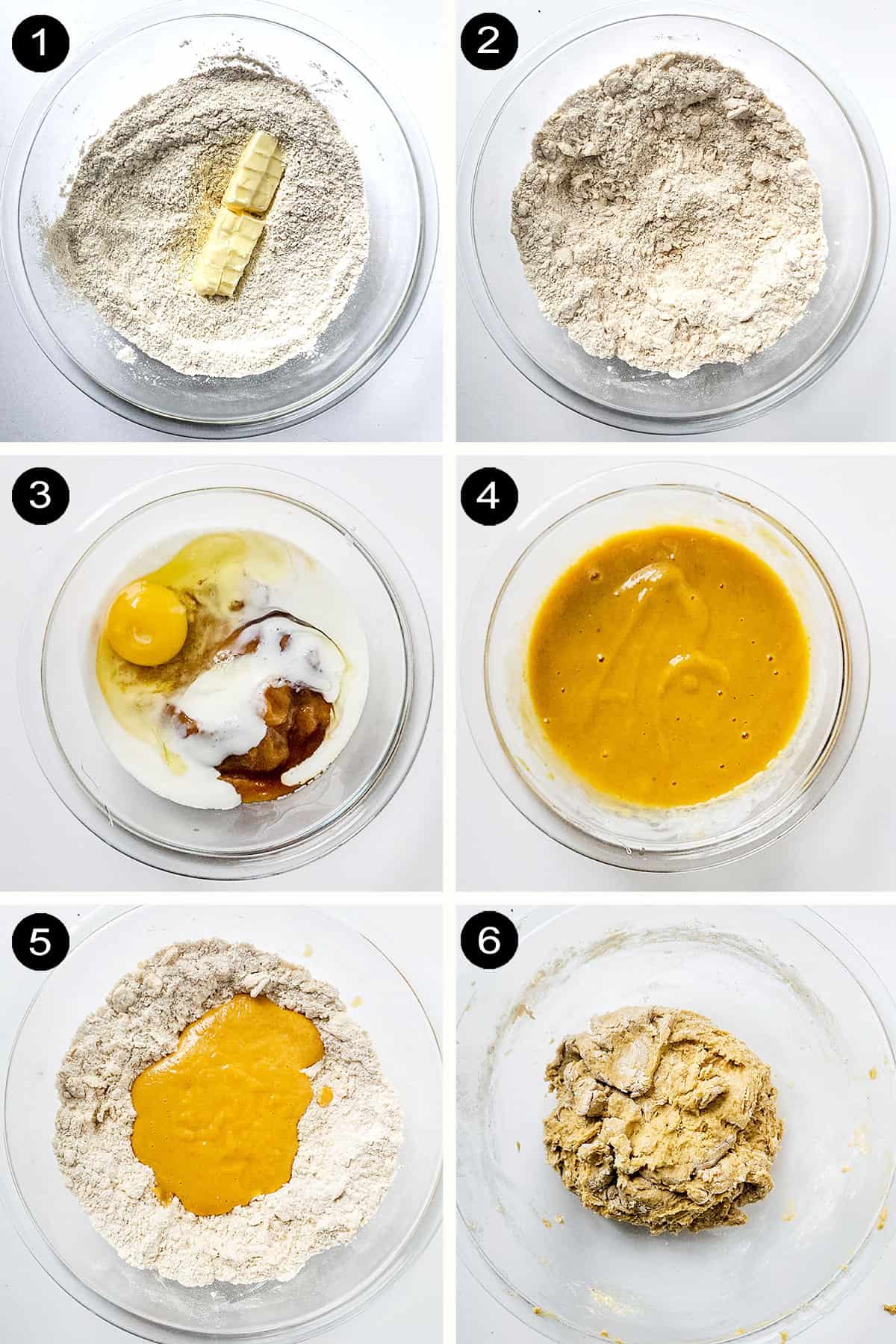 1

2

3

4

5

6