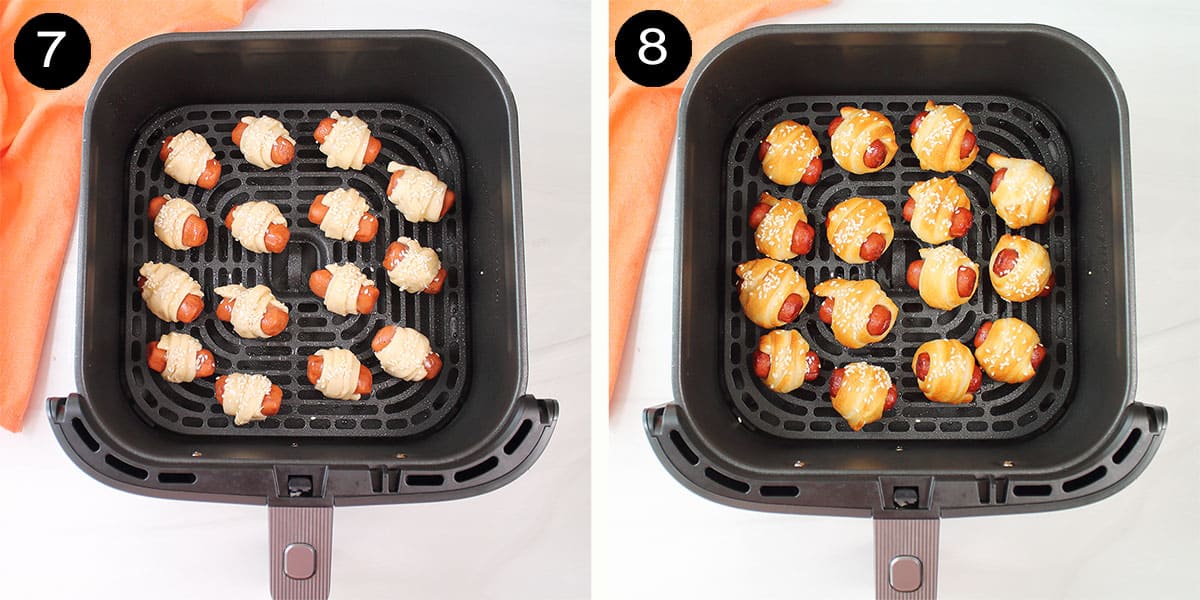 7

8