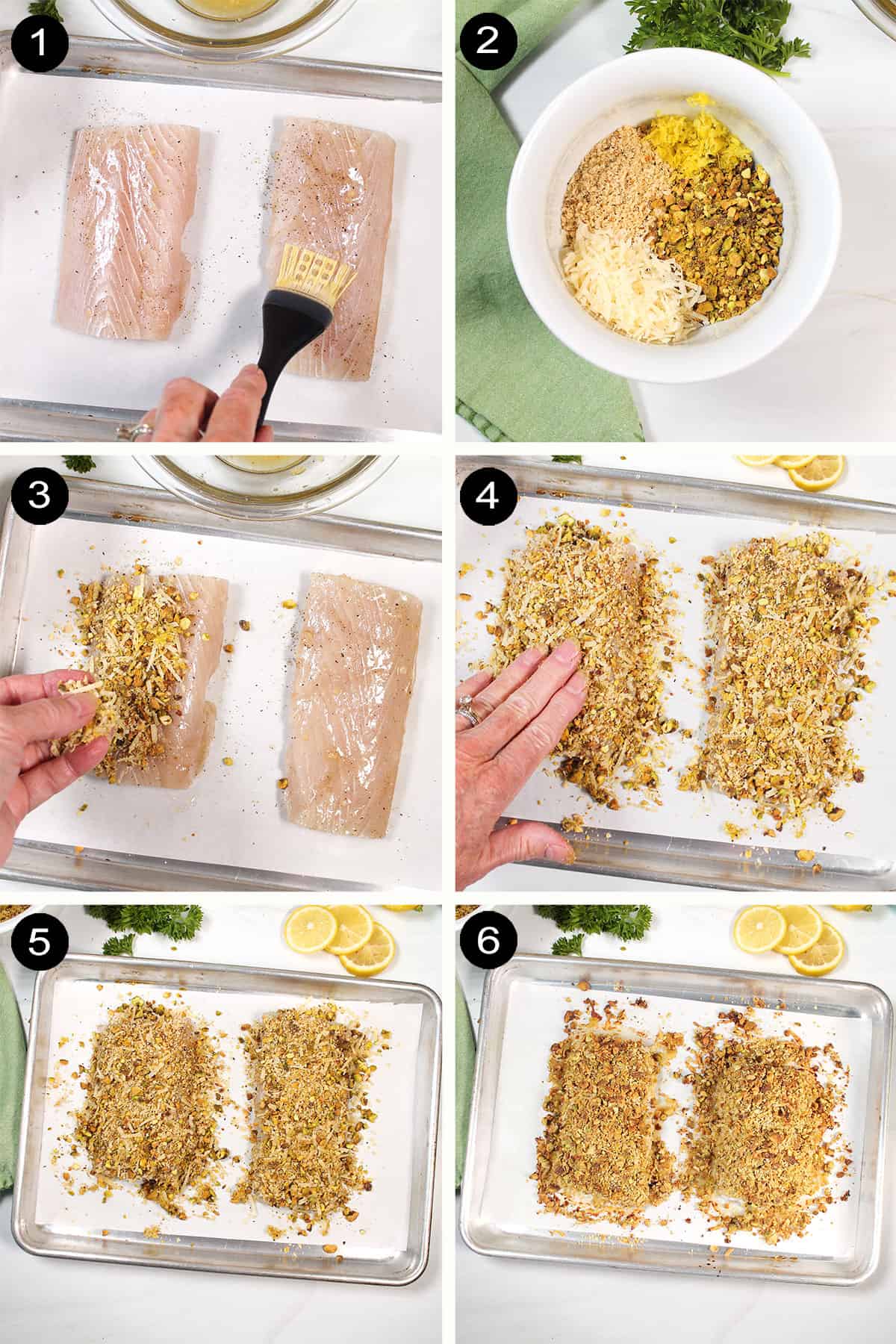 1

2

3

4

5

6