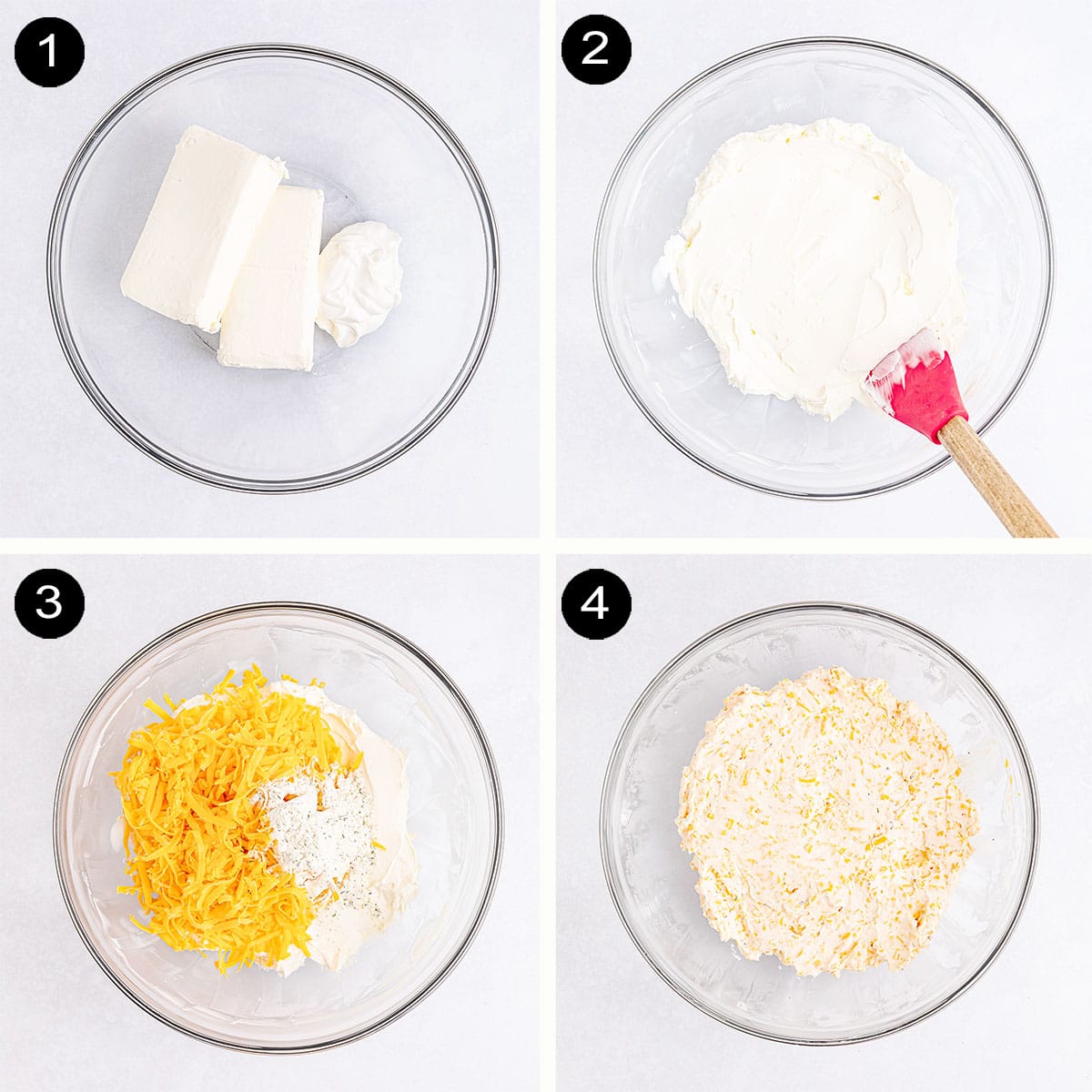 1
2
3
4