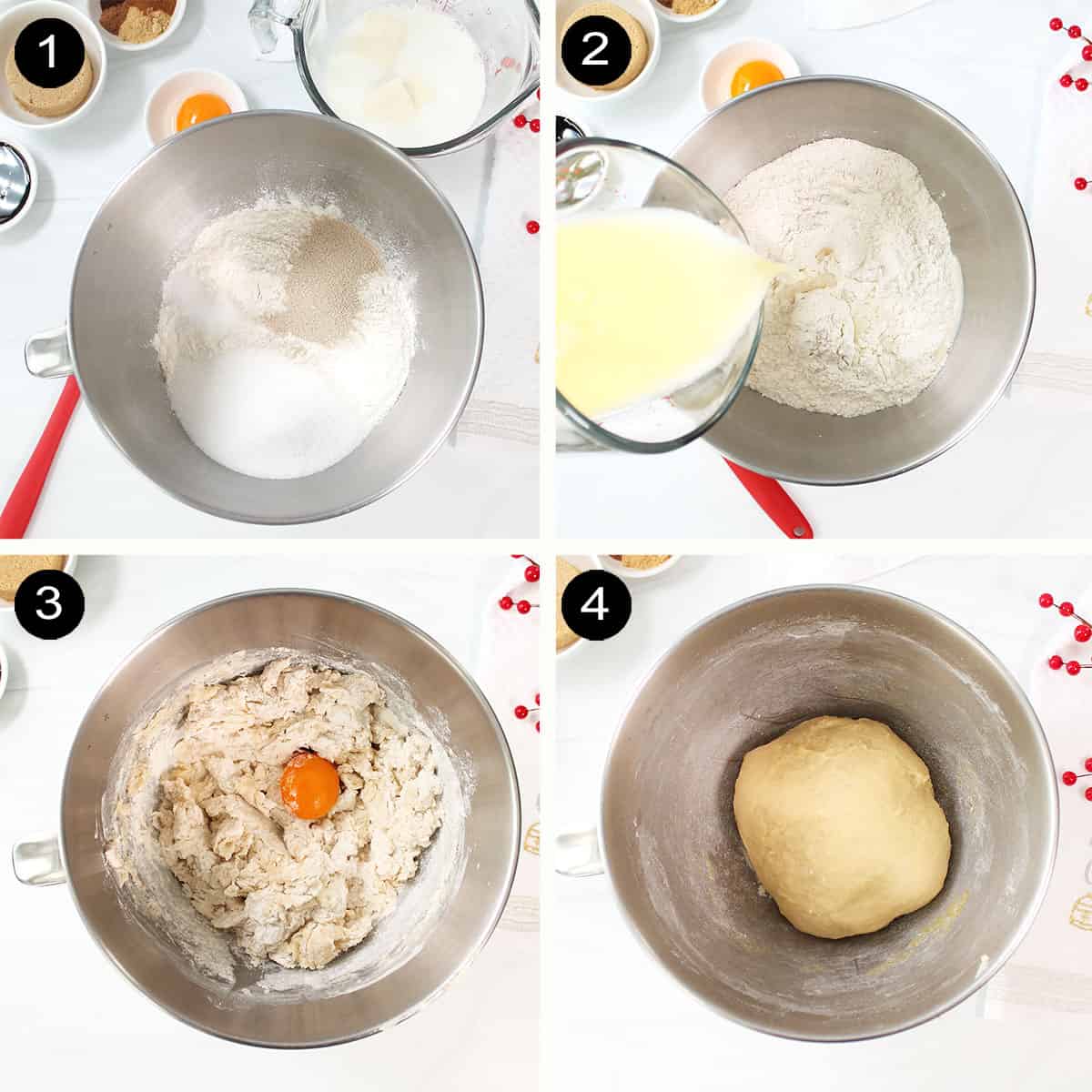 1
2
3
4