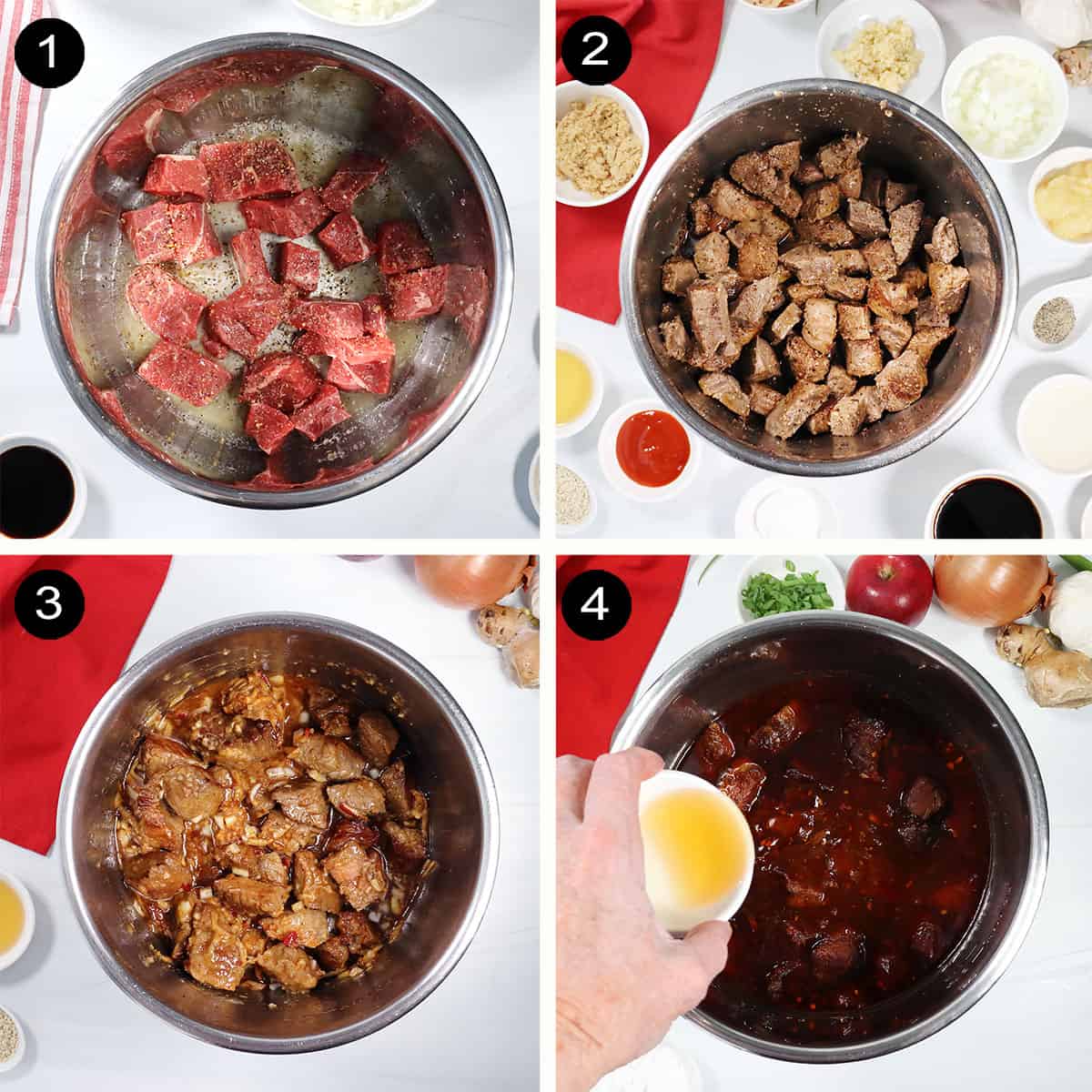 1

2

3

4