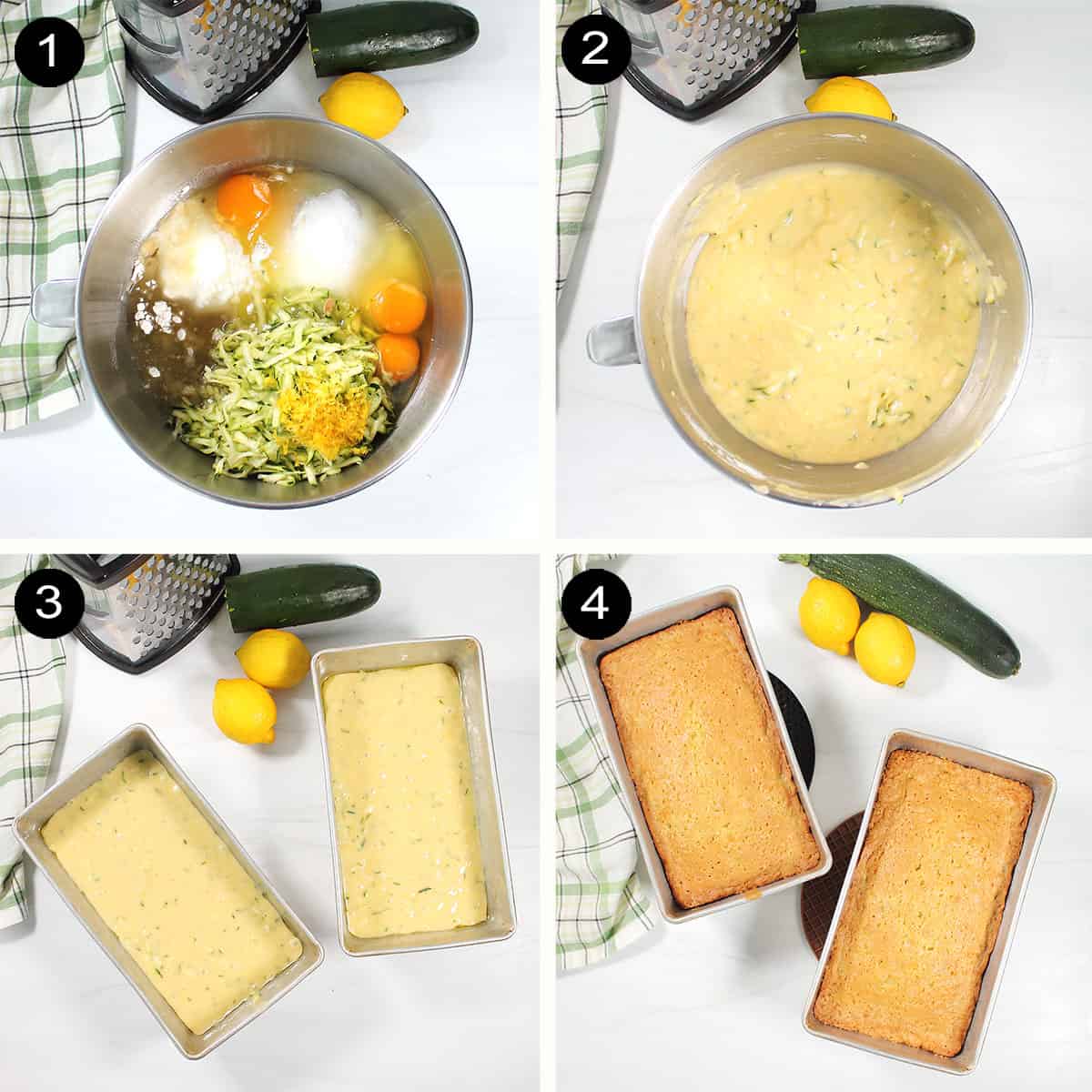 1

2

3

4