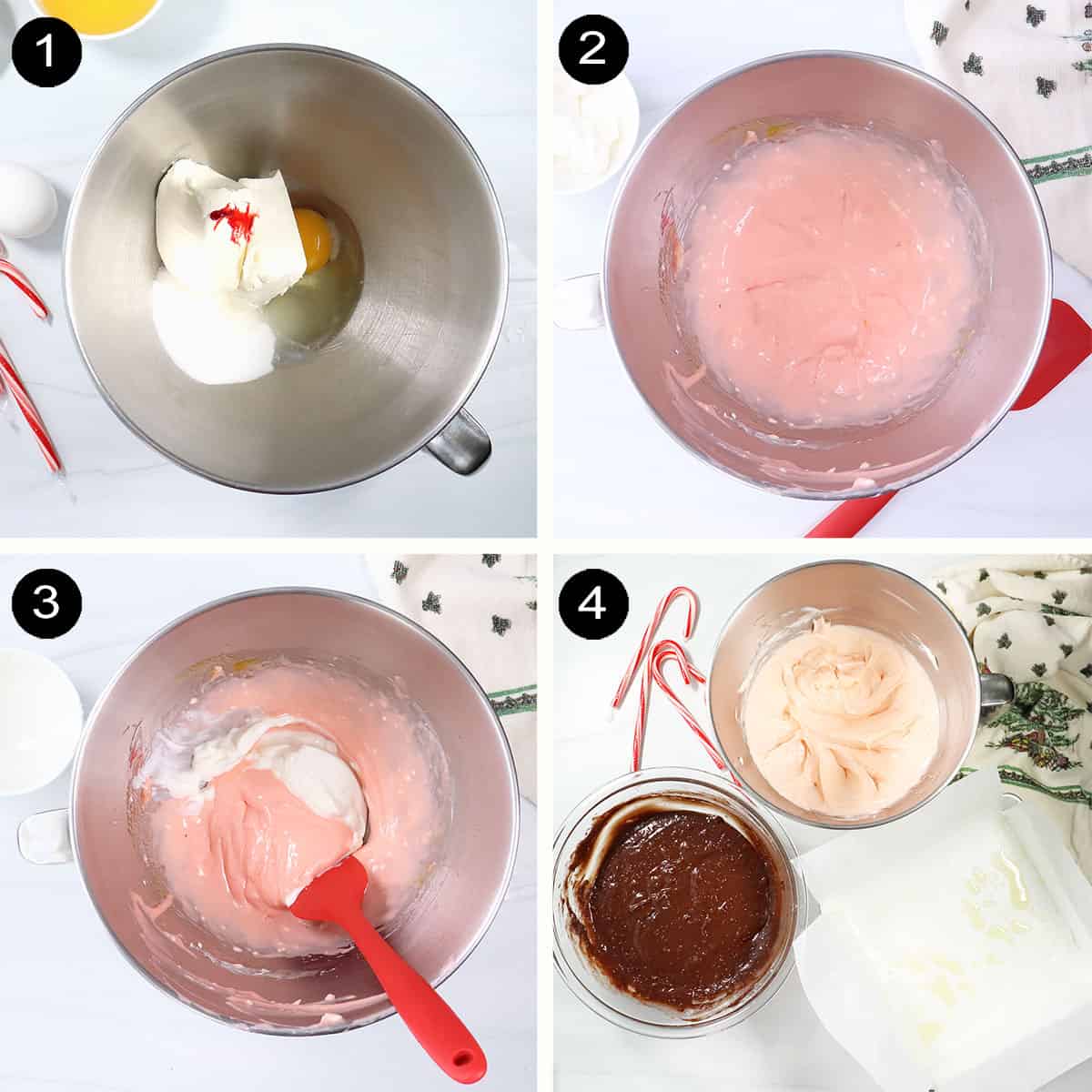 1
2
3
4