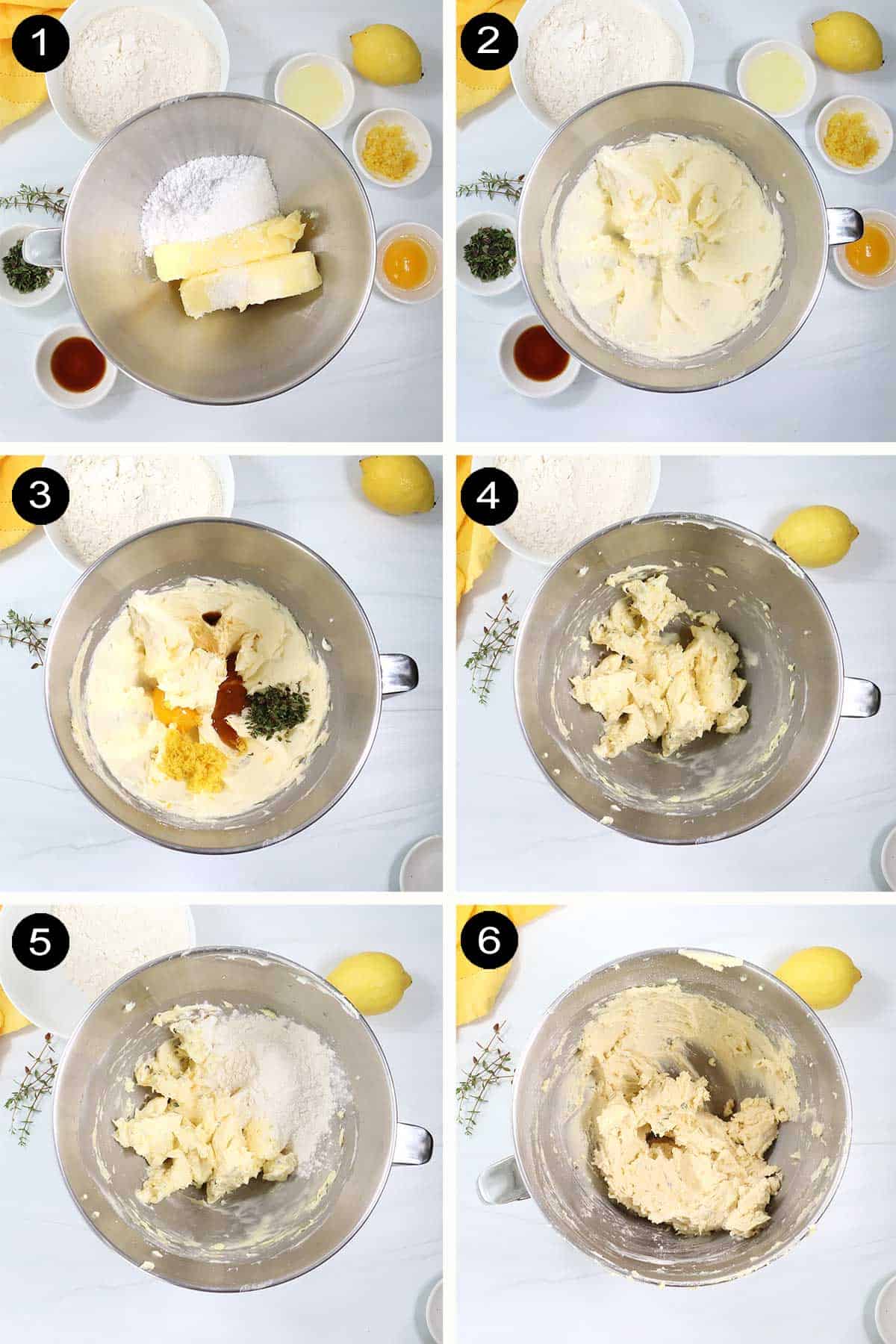 1
2
3
4
5
6